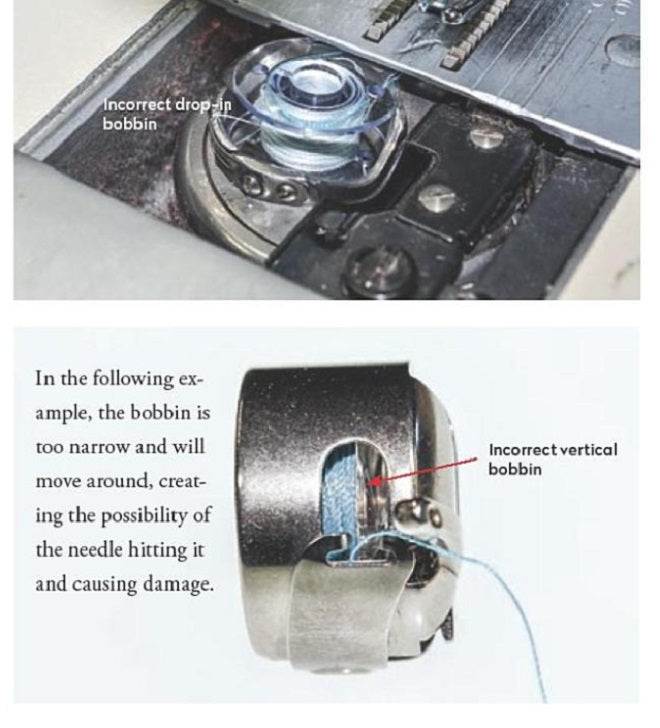 Incorrect drop-in bobbin

In the following example, the bobbin is too narrow and will move around, creating the possibility of the needle hitting it and causing damage.

Incorrect vertical bobbin