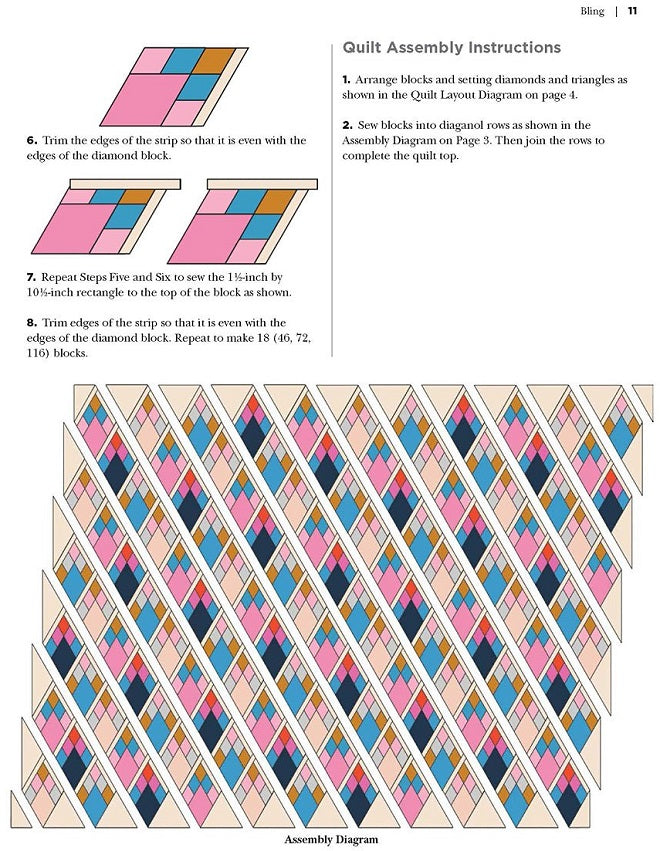 Bling | 11

6. Trim the edges of the strip so that it is even with the edges of the diamond block.

7. Repeat Steps Five and Six to sew the 1½-inch by 10½-inch rectangle to the top of the block as shown.

8. Trim edges of the strip so that it is even with the edges of the diamond block. Repeat to make 18 (46, 72, 116) blocks.

Quilt Assembly Instructions

1. Arrange blocks and setting diamonds and triangles as shown in the Quilt Layout Diagram on page 4.

2. Sew blocks into diaganol rows as shown in the Assembly Diagram on Page 3. Then join the rows to complete the quilt top.

Assembly Diagram