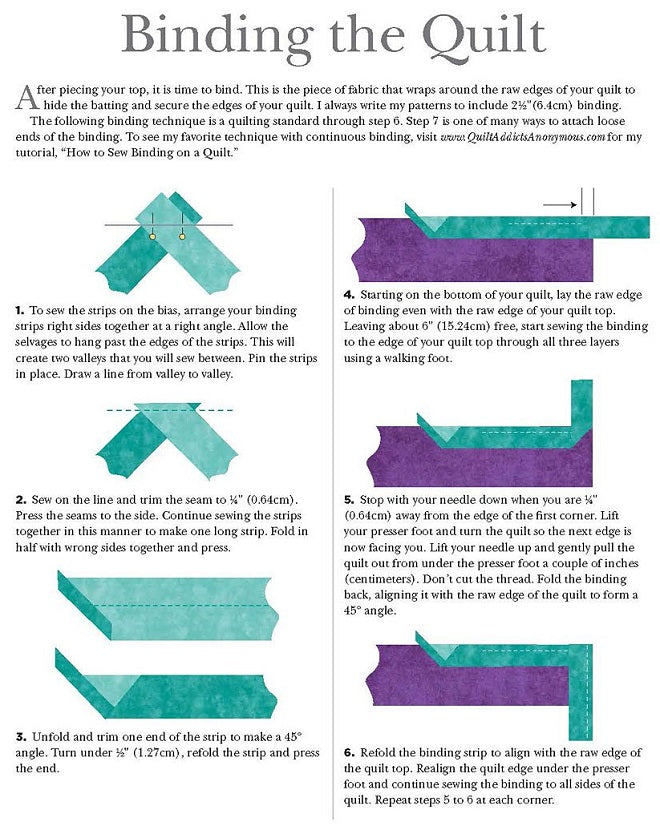 Binding the Quilt

After piecing your top, it is time to bind. This is the piece of fabric that wraps around the raw edges of your quilt to hide the batting and secure the edges of your quilt. I always write my patterns to include 2½" (6.4cm) binding.

The following binding technique is a quilting standard through step 6. Step 7 is one of many ways to attach loose ends of the binding. To see my favorite technique with continuous binding, visit www.QuiltAddictsAnonymous.com for my tutorial, "How to Sew Binding on a Quilt."

1. To sew the strips on the bias, arrange your binding strips right sides together at a right angle. Allow the selvages to hang past the edges of the strips. This will create two valleys that you will sew between. Pin the strips in place. Draw a line from valley to valley.

2. Sew on the line and trim the seam to ¼" (0.64cm). Press the seams to the side. Continue sewing the strips together in this manner to make one long strip. Fold in half with wrong sides together and press.

3. Unfold and trim one end of the strip to make a 45° angle. Turn under ½" (1.27cm), refold the strip and press the end.

4. Starting on the bottom of your quilt, lay the raw edge of binding even with the raw edge of your quilt top. Leaving about 6" (15.24cm) free, start sewing the binding to the edge of your quilt top through all three layers using a walking foot.

5. Stop with your needle down when you are ¼" (0.64cm) away from the edge of the first corner. Lift your presser foot and turn the quilt so the next edge is now facing you. Lift your needle up and gently pull the quilt out from under the presser foot a couple of inches (centimeters). Don't cut the thread. Fold the binding back, aligning it with the raw edge of the quilt to form a 45° angle.

6. Refold the binding strip to align with the raw edge of the quilt top. Realign the quilt edge under the presser foot and continue sewing the binding to all sides of the quilt. Repeat steps 5 to 6 at each corner.